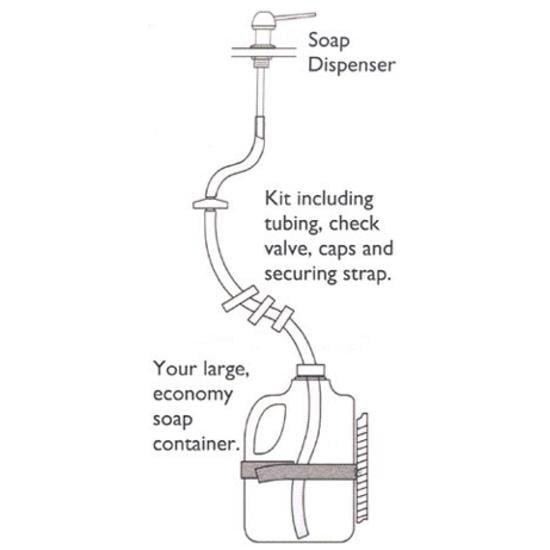 Soap Dispenser

Kit including tubing, check valve, caps and securing strap.

Your large, economy soap container.