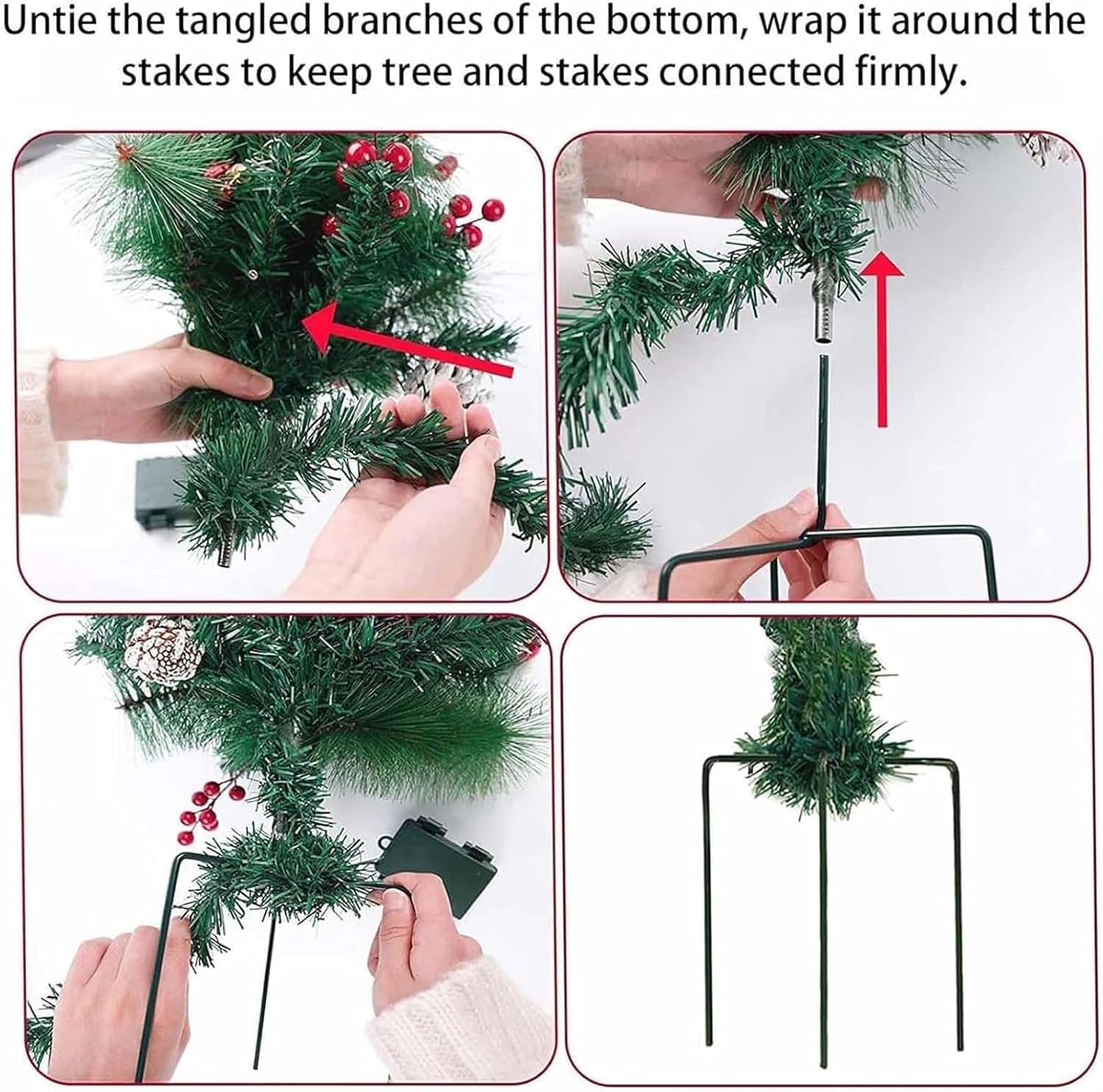 Untie the tangled branches of the bottom, wrap it around the stakes to keep tree and stakes connected firmly.