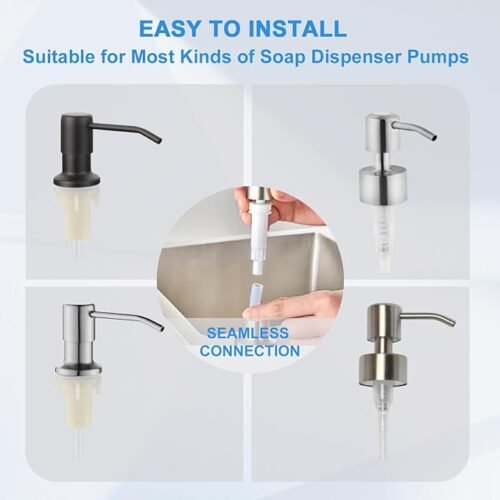 EASY TO INSTALL
Suitable for Most Kinds of Soap Dispenser Pumps

SEAMLESS CONNECTION